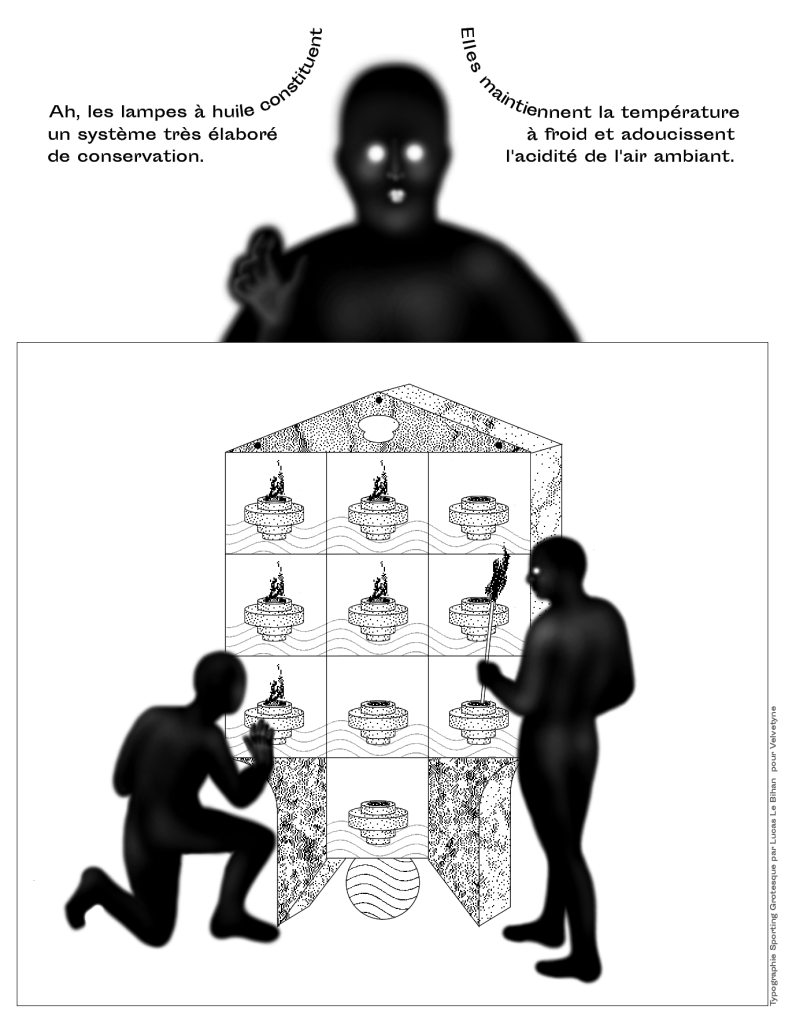 Ah, les lampes à huile constituent un système très élaboré de conservation.

Elles maintiennent la température à froid et adoucissent l'acidité de l'air ambiant.

Typographie Sporting Grotesque par Lucas Le Bihan pour Velvetyne